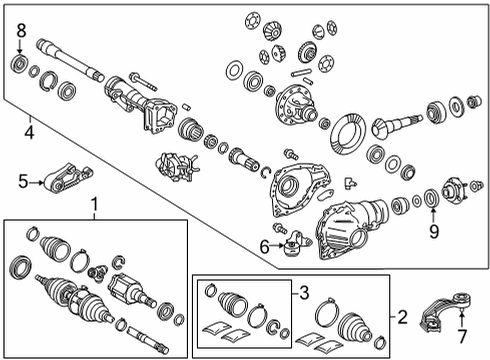 8
4
5
1
6
9
3
2
7