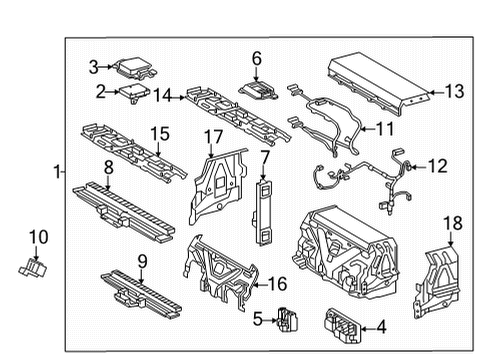 3
6
13
2
14
11
15
17
7
12
1
8
18
10
9
16
5
4