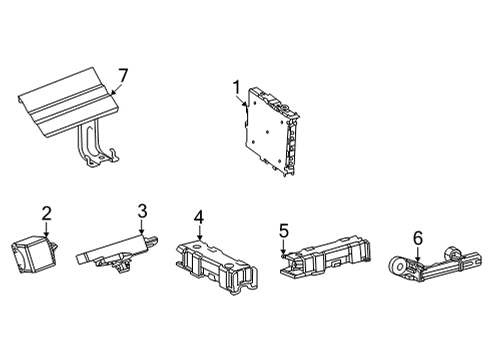 7
1
2
3
4
5
6