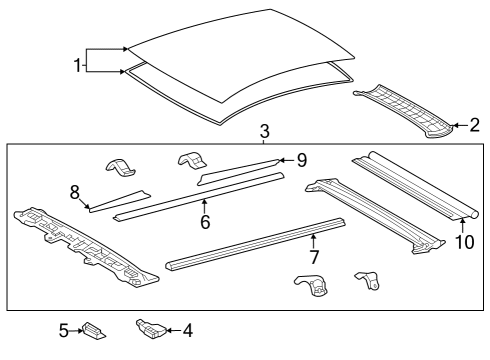 1
2
3
9
8
6
10
7
5
4