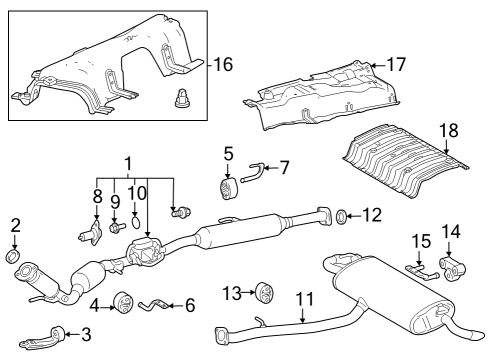 16
17
18
1
5
7
8
9
10
12
2
15
14
13
11
4
6
3