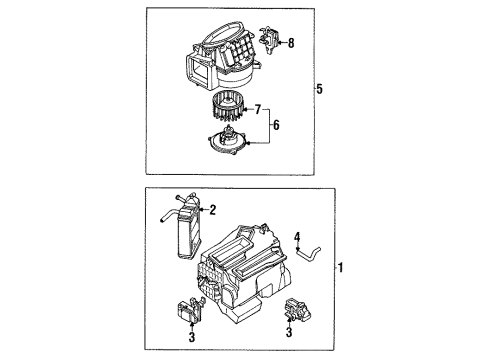 8
5
7
6
2
4
1
3
3