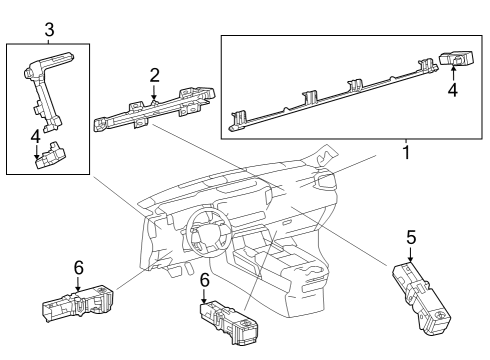 3
2
4
4
1
5
6
6