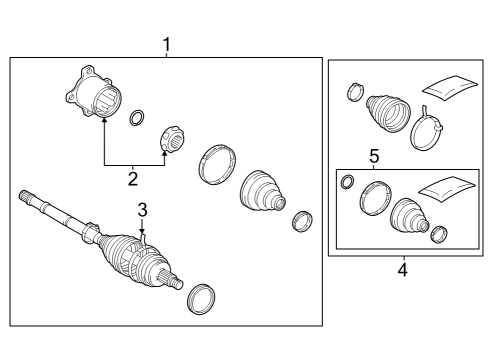 1
2
3
5
4