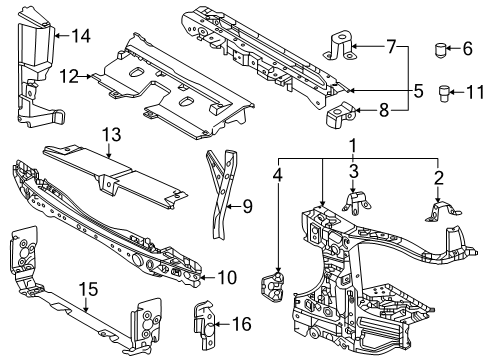 14
12
7
6
5
11
8
13
1
4
3
2
9
10
15
16