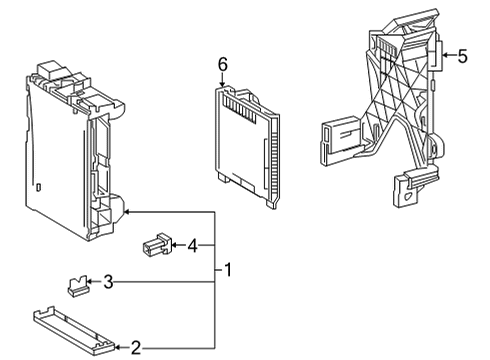 6
5
4
1
3
2