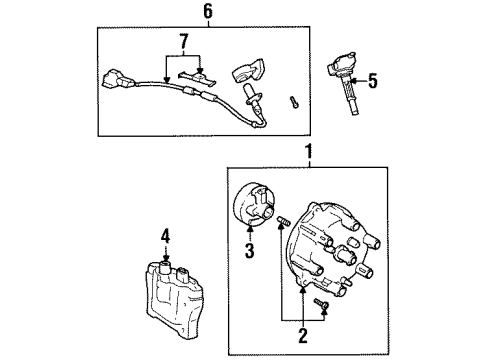 6
7
5
1
3
4
2