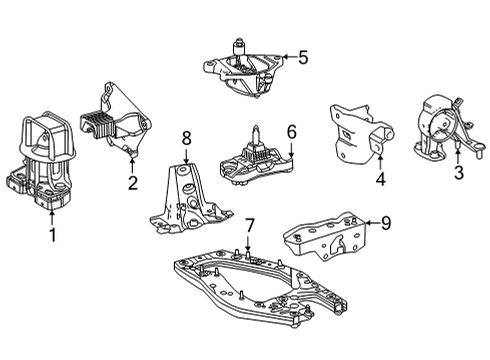 5
8
6
2
4
3
1
7
9