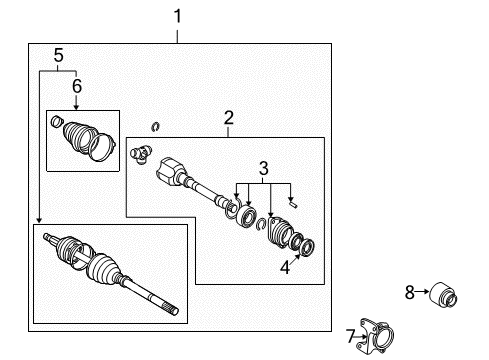 1
5
6
2
3
4
8
7