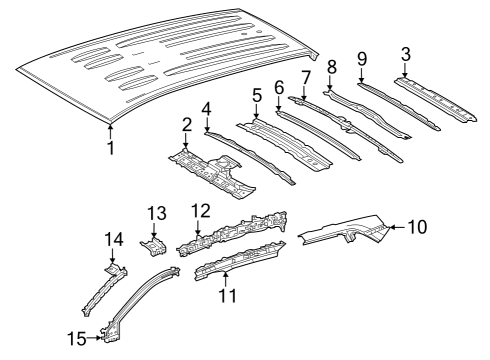 1
2
4
5
6
7
8
9
3
13
12
10
14
11
15