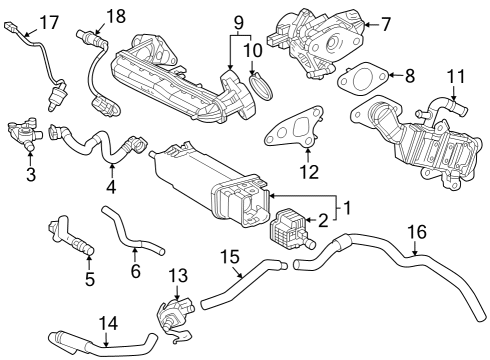 17
18
9
10
7
8
11
3
4
12
1
2
5
6
15
16
13
14