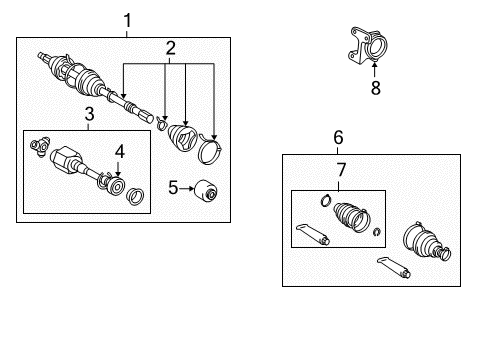 1
2
3
4
5
8
6
7