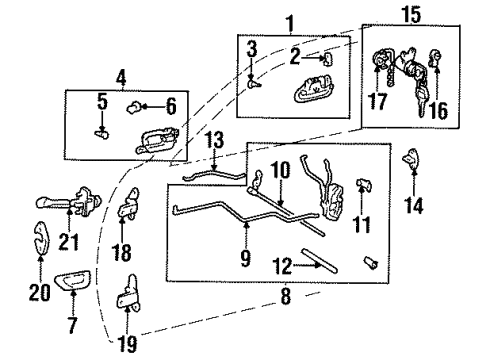 1
15
3
2
17
16
4
5
6
13
10
14
11
21
18
9
12
20
8
7
19