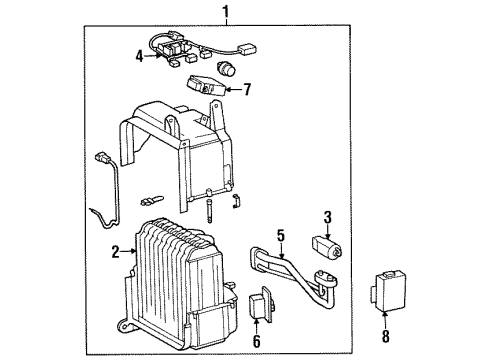 1
4
7
3
5
2
6
8