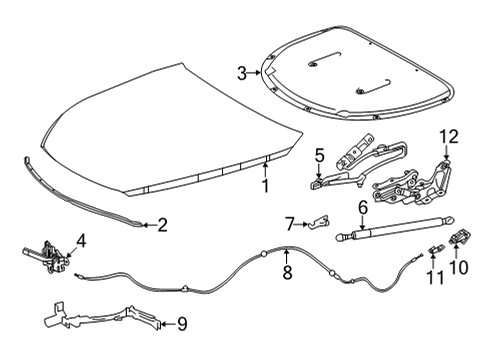 3
12
5
1
6
7
2
4
8
11
10
9