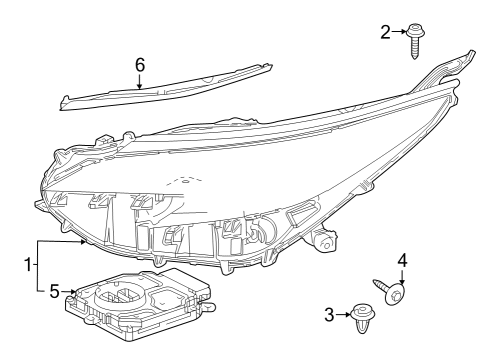 2
6
1
5
4
3