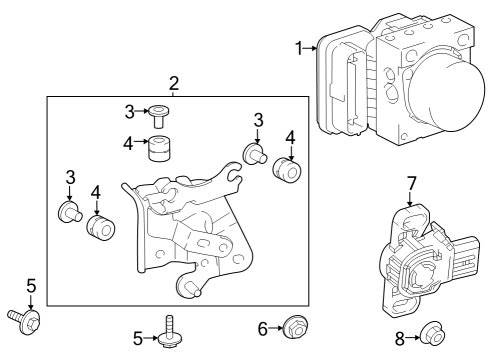 1
2
3
4
3
4
3
4
7
5
5
6
8