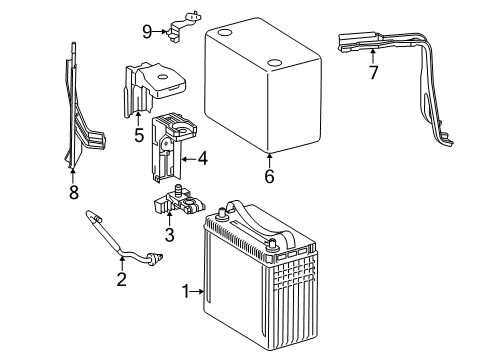 9
7
5
4
6
8
3
2
1