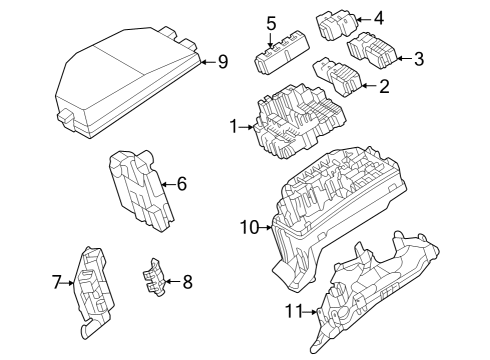 5
4
9
3
2
1
6
10
7
8
11