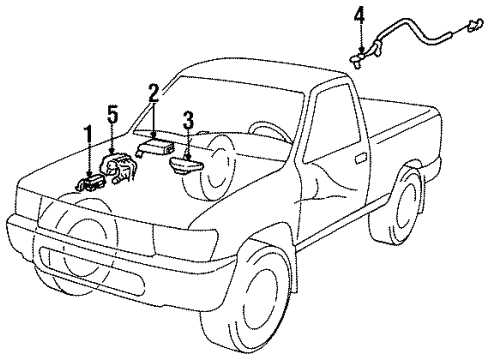 4
2
5
3
1