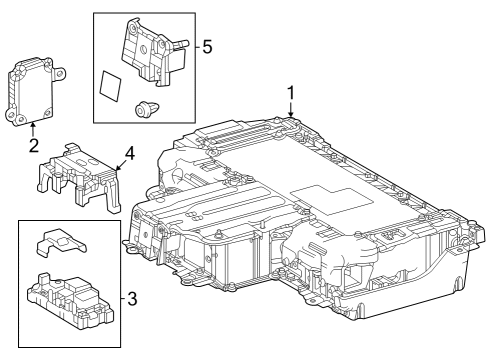 5
1
2
4
3