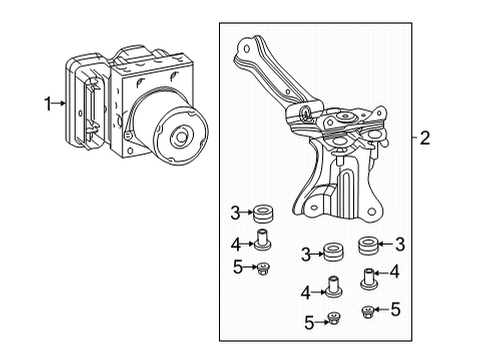 1
2
3
4
5
3
3
4
4
5
5