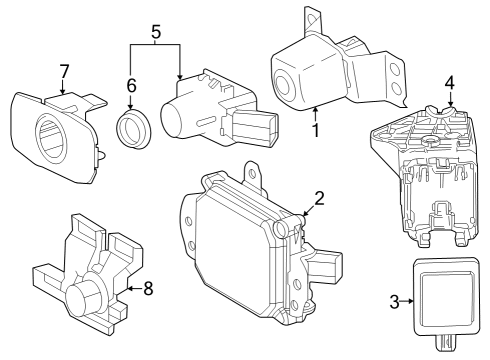 5
7
6
1
4
2
8
3