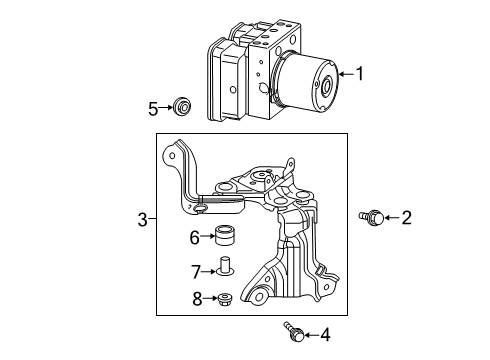 1
5
3
2
6
7
8
4