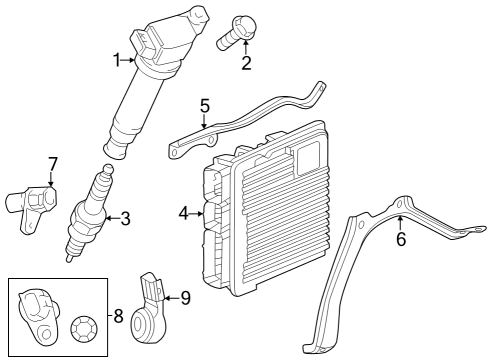 1
2
5
7
3
4
6
8
9