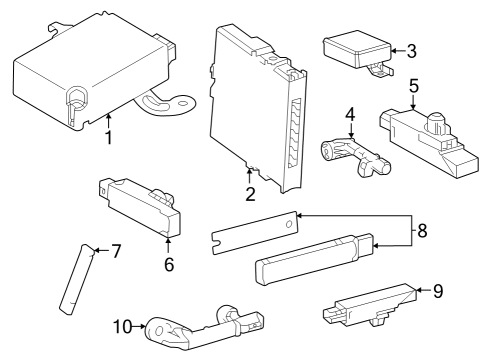 1
2
3
4
5
6
7
8
9
10