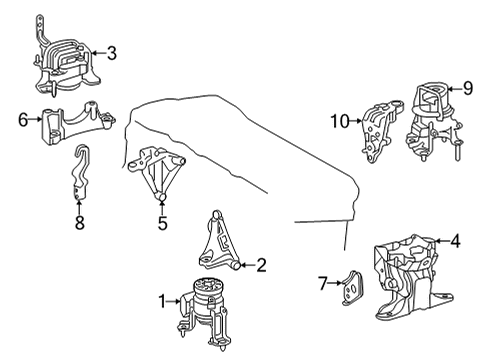 3
9
6
10
8
5
4
2
7
1