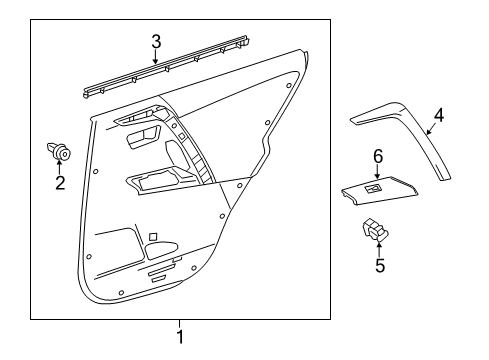 3
2
4
6
5
1