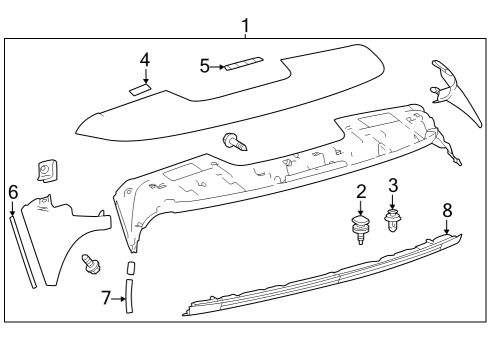 1
4
5
6
2
3
8
7