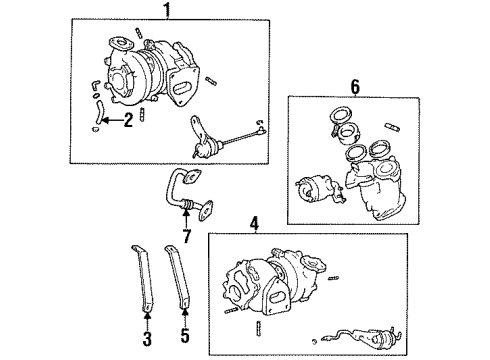 1
2
6
7
4
3
5