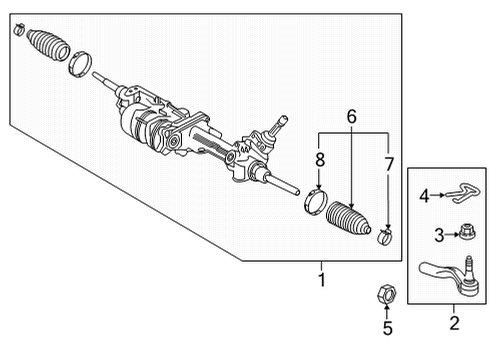 6
8
7
4
3
1
5
2