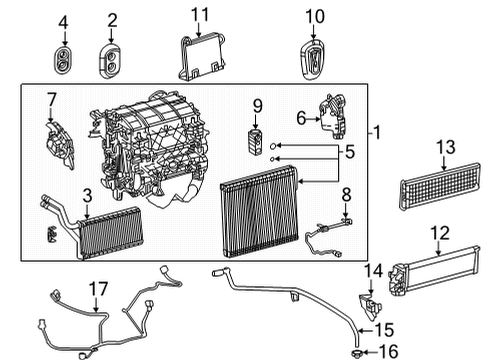 4
2
11
10
7
9
6
1
5
13
3
8
12
14
17
15
16