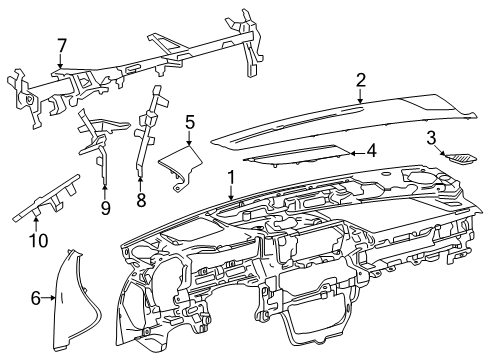 7
2
5
3
4
1
9
8
10
6