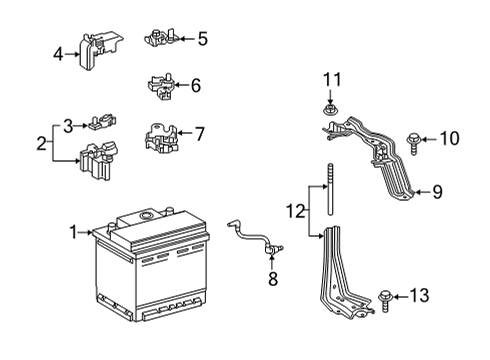 4
5
6
3
2
7
11
10
9
12
1
8
13