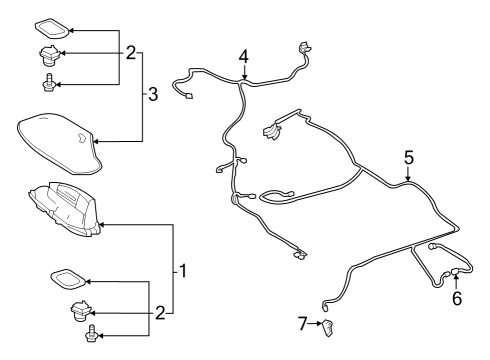 2
3
4
5
1
2
6
7