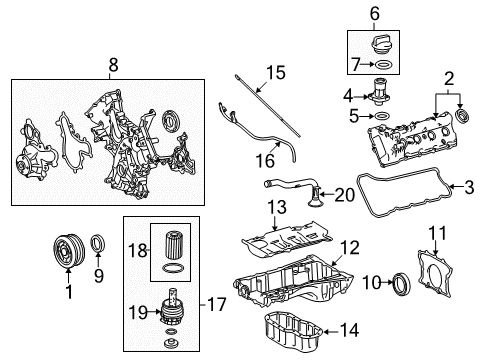 6
7
8
15
2
4
5
16
3
20
13
11
12
18
9
1
10
19
17
14