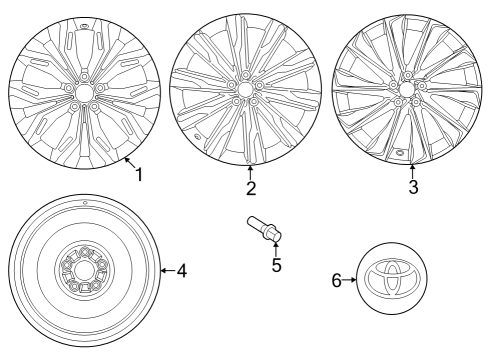 1
2
3
4
5
6