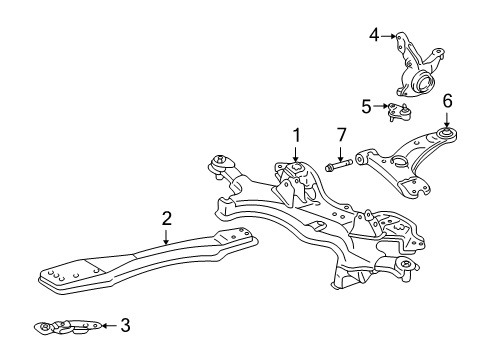 4
5
6
1
7
2
3