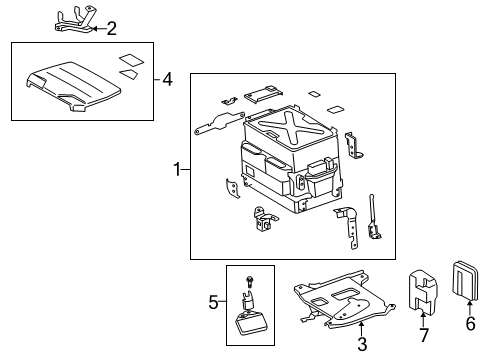 2
4
1
5
3
7
6