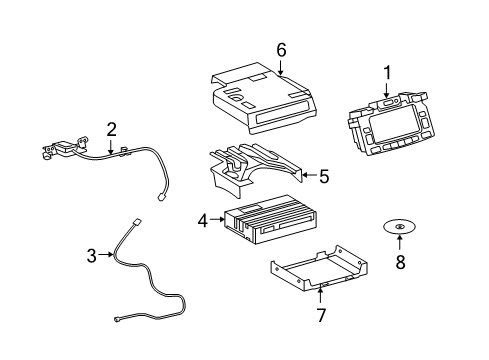 6
1
2
5
4
3
8
7