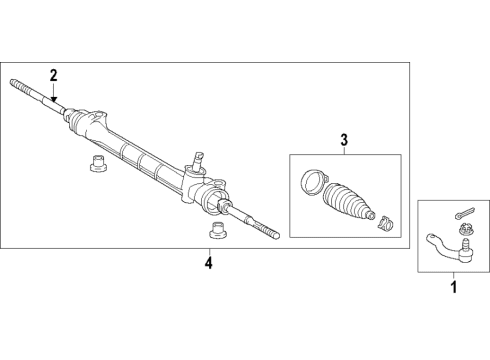 2
3
4
1