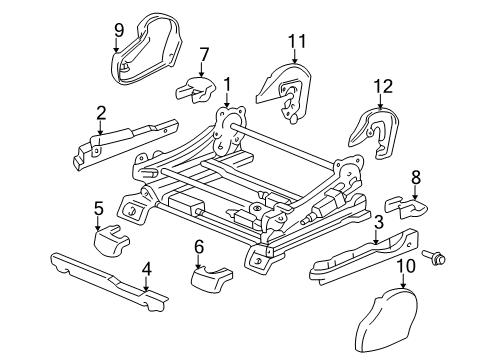 9
7
11
1
12
2
8
5
3
6
4
10