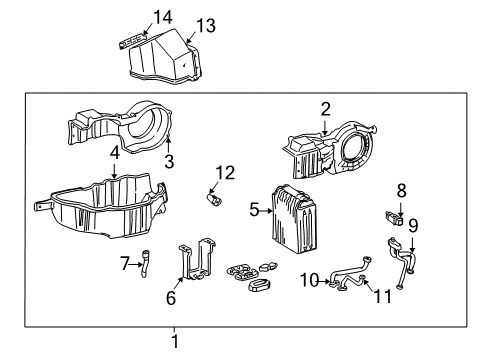 14
13
2
3
4
12
5
8
9
7
6
10
11
1