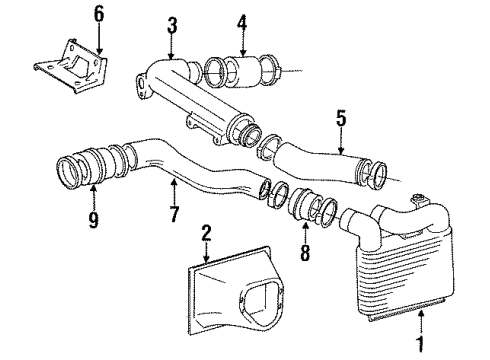 6
3
4
5
9
7
2
8
1