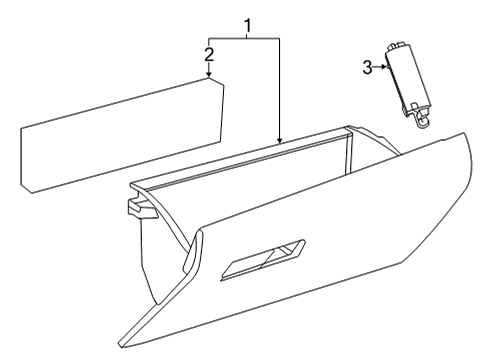 1
2
3