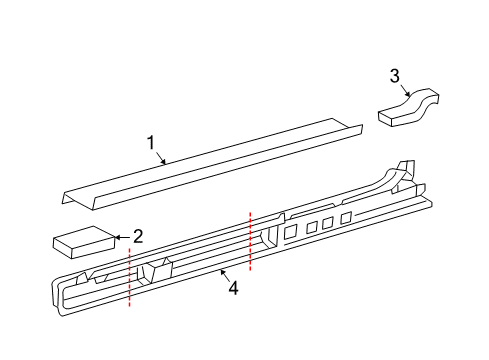 3
1
2
4